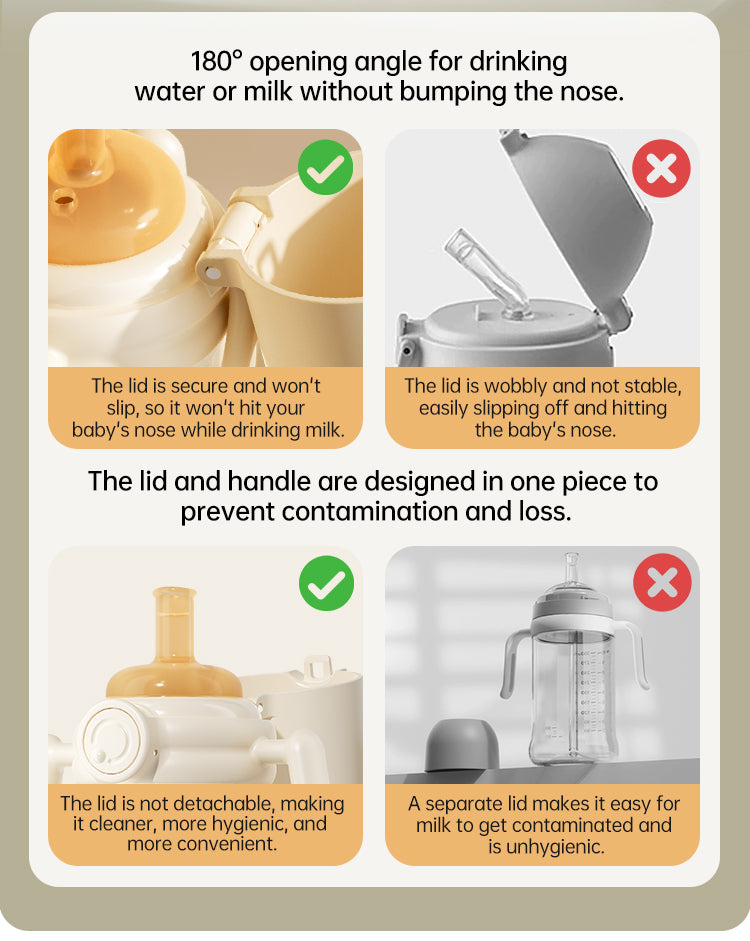 180° opening angle for drinking water or milk without bumping the nose.

The lid is secure and won't slip, so it won't hit your baby's nose while drinking milk.

The lid is wobbly and not stable, easily slipping off and hitting the baby's nose.

The lid and handle are designed in one piece to prevent contamination and loss.

The lid is not detachable, making it cleaner, more hygienic, and more convenient.

A separate lid makes it easy for milk to get contaminated and is unhygienic.