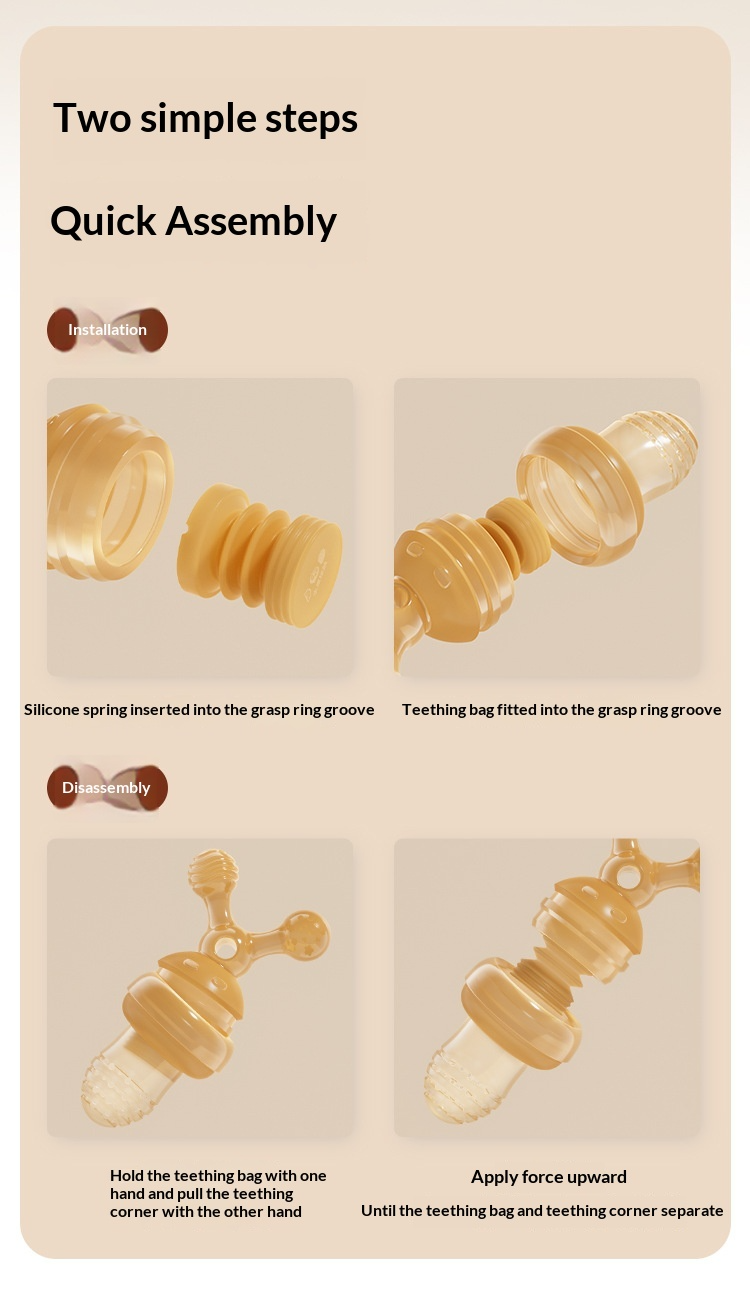 Two simple steps

Quick Assembly

Installation

Silicone spring inserted into the grasp ring groove

Teething bag fitted into the grasp ring groove

Disassembly

Hold the teething bag with one hand and pull the teething corner with the other hand

Apply force upward

Until the teething bag and teething corner separate