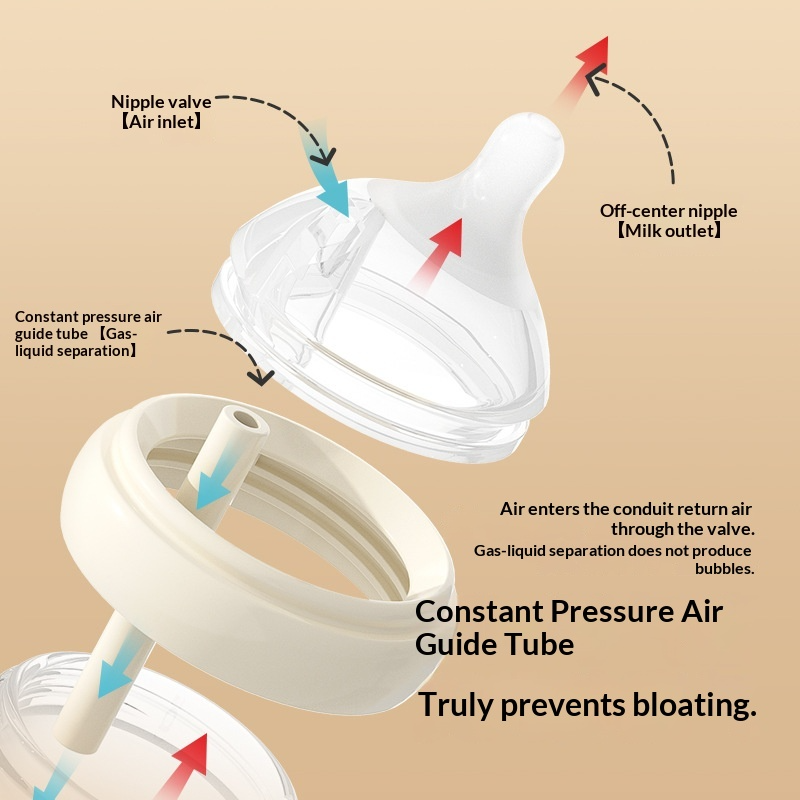 Nipple valve
【Air inlet】

Off-center nipple
【Milk outlet】

Constant pressure air guide tube 【Gas-liquid separation】

Air enters the conduit return air through the valve.
Gas-liquid separation does not produce bubbles.

Constant Pressure Air Guide Tube

Truly prevents bloating.