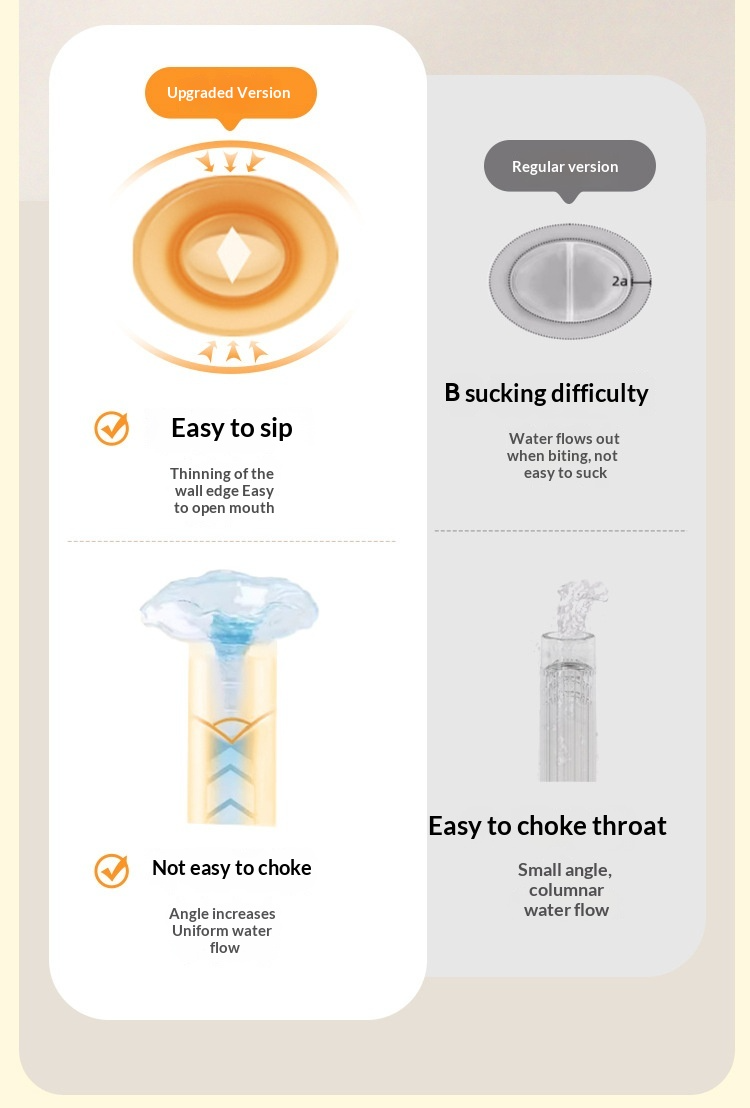 Upgraded Version

Easy to sip

Thinning of the wall edge Easy to open mouth

Not easy to choke

Angle increases Uniform water flow

Regular version

2a

B sucking difficulty

Water flows out when biting, not easy to suck

Easy to choke throat

Small angle, columnar water flow