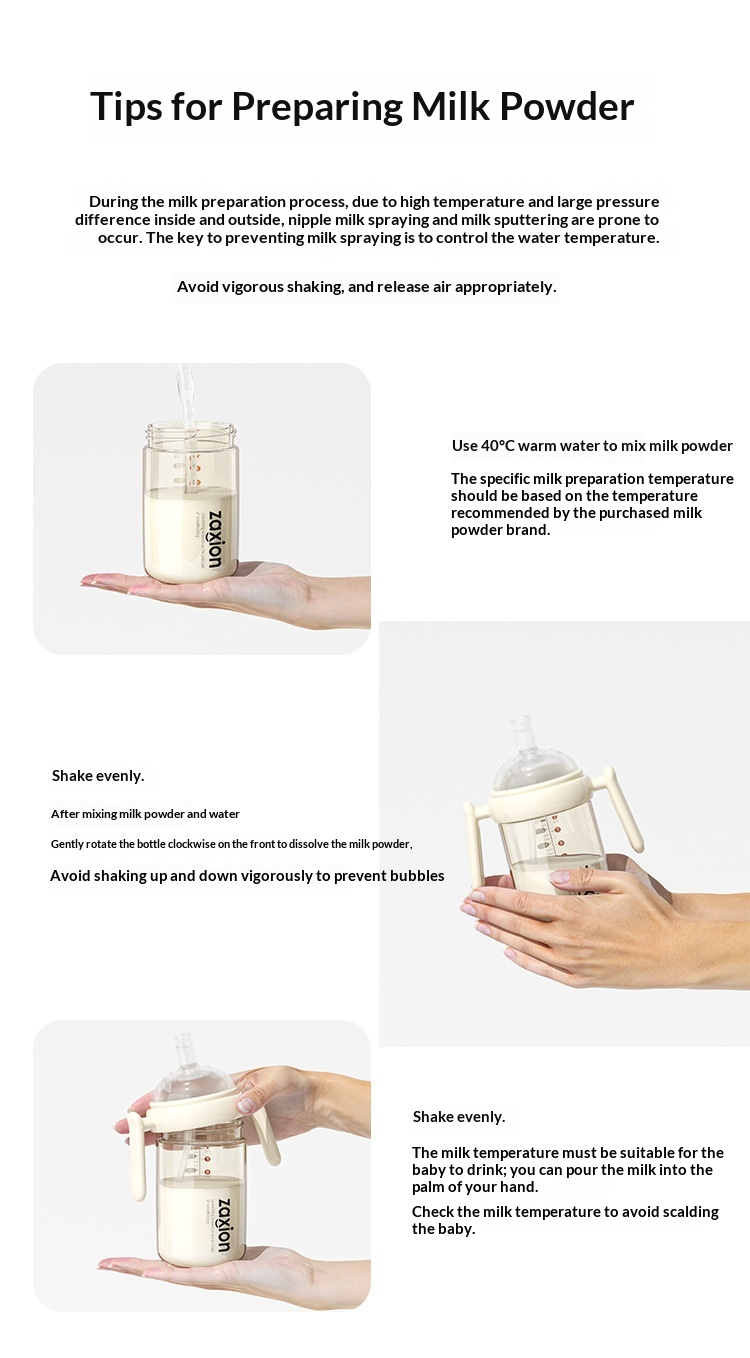 Tips for Preparing Milk Powder

During the milk preparation process, due to high temperature and large pressure difference inside and outside, nipple milk spraying and milk sputtering are prone to occur. The key to preventing milk spraying is to control the water temperature.

Avoid vigorous shaking, and release air appropriately.

zaxion

Use 40°C warm water to mix milk powder

The specific milk preparation temperature should be based on the temperature recommended by the purchased milk powder brand.

Shake evenly.

After mixing milk powder and water

Gently rotate the bottle clockwise on the front to dissolve the milk powder,

Avoid shaking up and down vigorously to prevent bubbles

zaxion

Shake evenly.

The milk temperature must be suitable for the baby to drink; you can pour the milk into the palm of your hand.

Check the milk temperature to avoid scalding the baby.