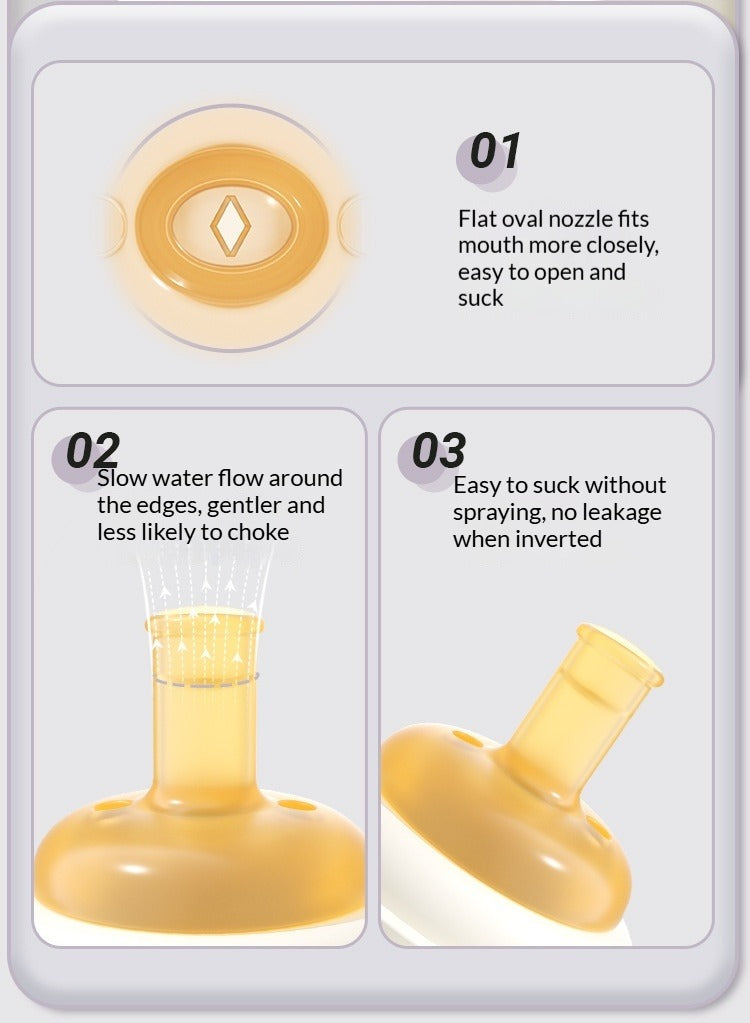 01

Flat oval nozzle fits mouth more closely, easy to open and suck

02

Slow water flow around the edges, gentler and less likely to choke

03

Easy to suck without spraying, no leakage when inverted