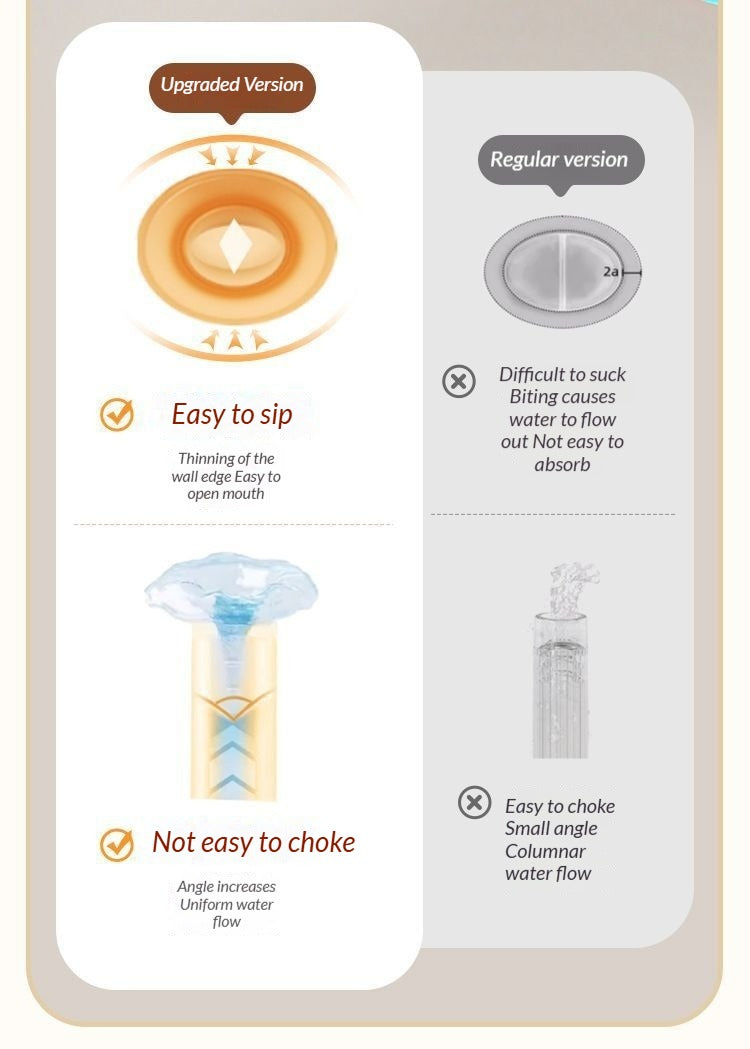 Upgraded Version

Easy to sip

Thinning of the wall edge Easy to open mouth

Not easy to choke

Angle increases Uniform water flow

Regular version

2a

Difficult to suck Biting causes water to flow out Not easy to absorb

Easy to choke Small angle Columnar water flow